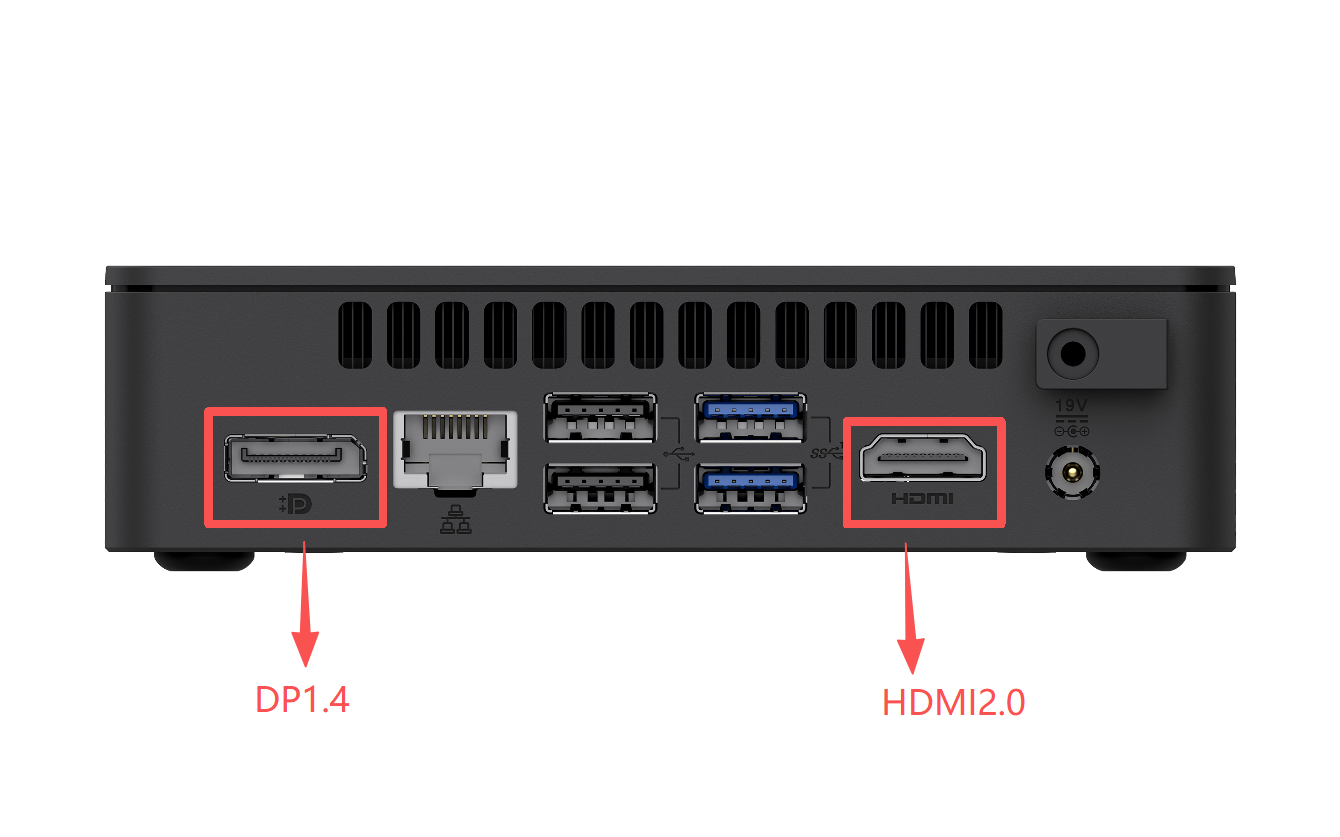 19V

HDMI

DP1.4

HDMI2.0