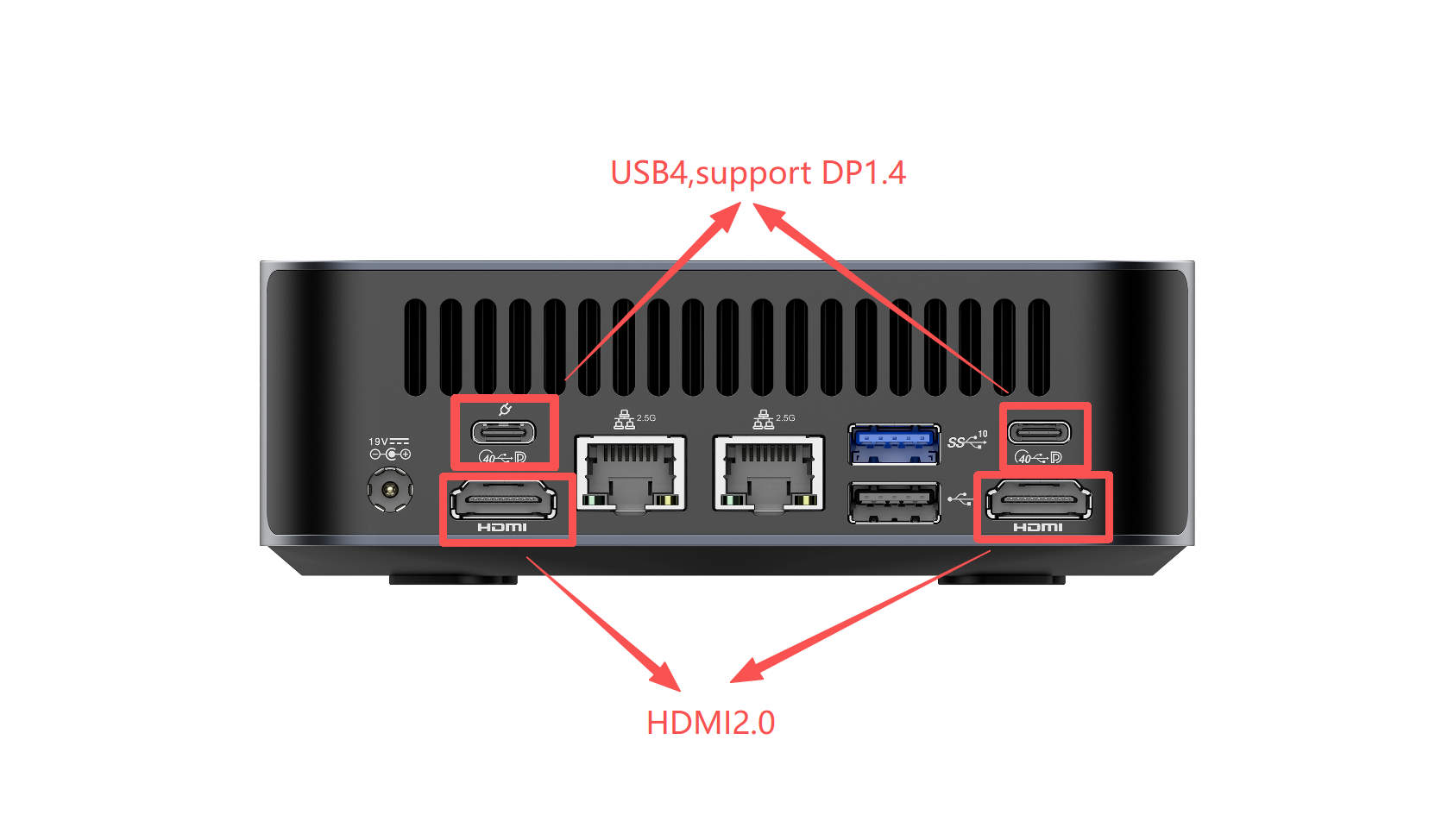 USB4,support DP1.4

19V

40

2.5G

2.5G

SS 10

40

HDMI

HDMI

HDMI2.0